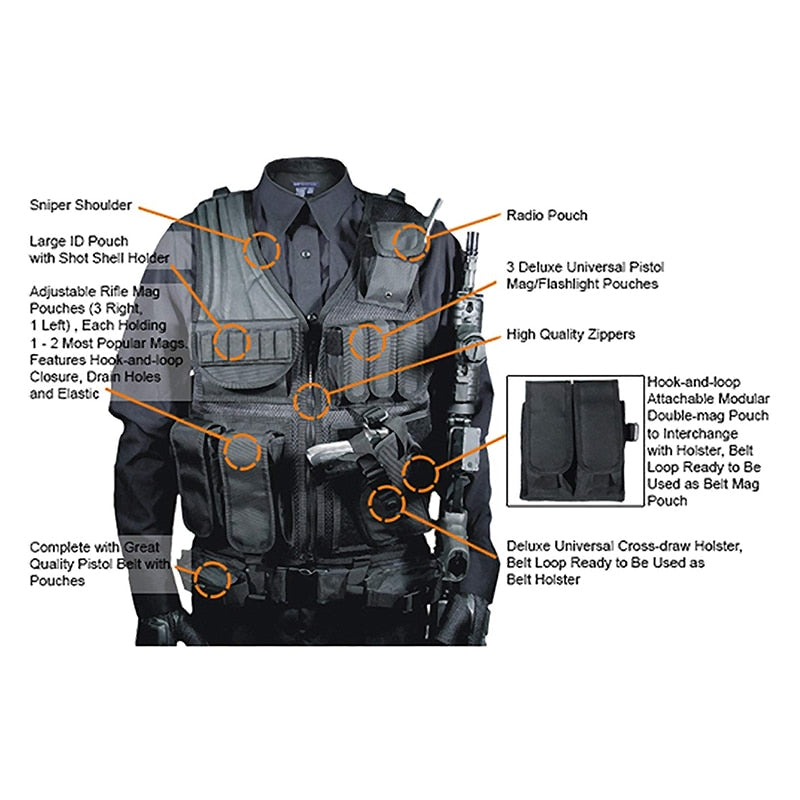 Sniper Shoulder

Large ID Pouch with Shot Shell Holder

Adjustable Rifle Mag Pouches (3 Right, 1 Left) , Each Holding 1 - 2 Most Popular Mags. Features Hook-and-loop Closure, Drain Holes and Elastic

Complete with Great Quality Pistol Belt with Pouches

Radio Pouch

3 Deluxe Universal Pistol Mag/Flashlight Pouches

High Quality Zippers

Hook-and-loop Attachable Modular Double-mag Pouch to Interchange with Holster, Belt Loop Ready to Be Used as Belt Mag Pouch

Deluxe Universal Cross-draw Holster, Belt Loop Ready to Be Used as Belt Holster