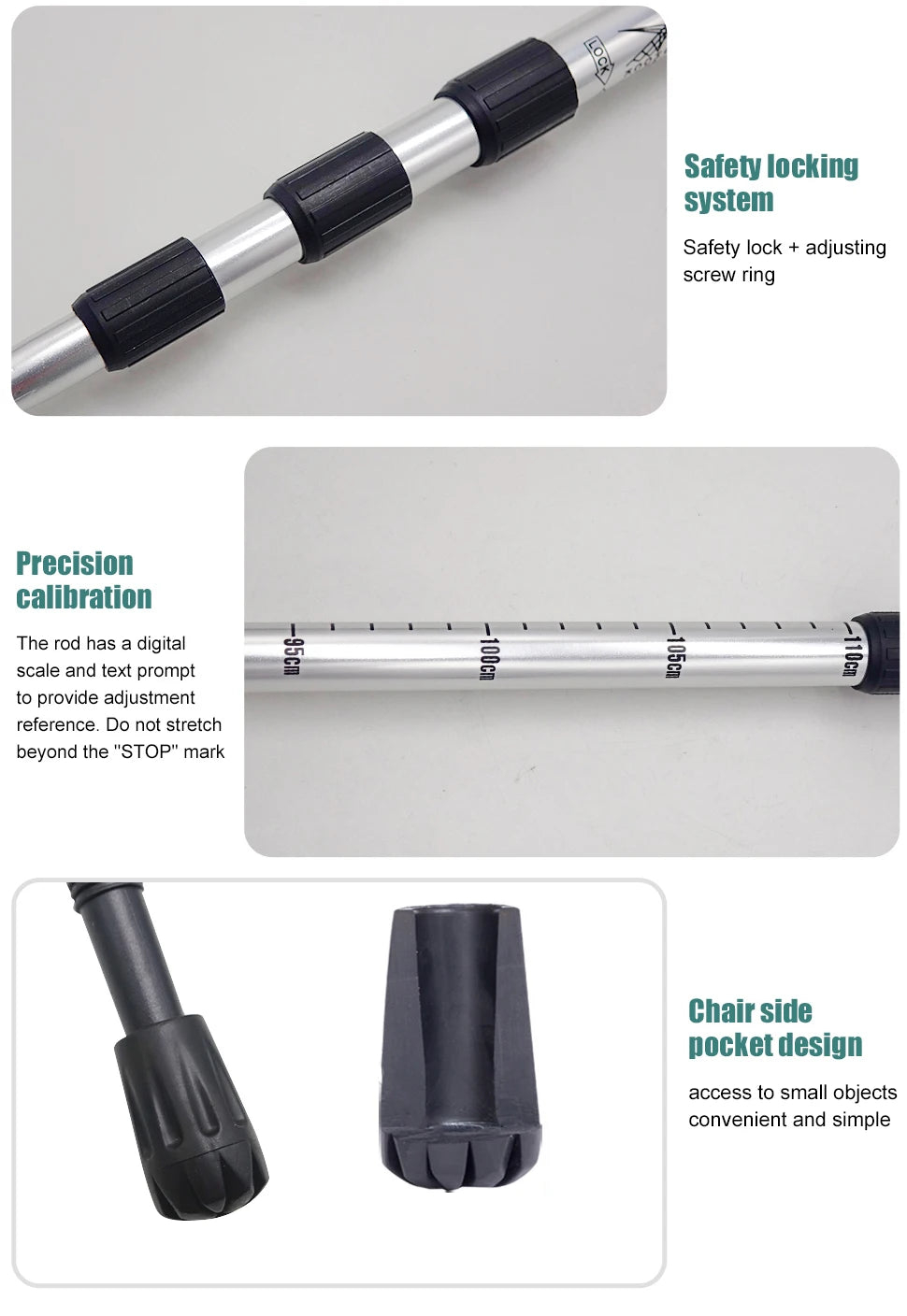 LOCK

Safety locking system

Safety lock + adjusting screw ring

Precision calibration

The rod has a digital scale and text prompt to provide adjustment reference. Do not stretch beyond the "STOP" mark

95cm

100cm

105cm

110cm

Chair side pocket design

access to small objects convenient and simple